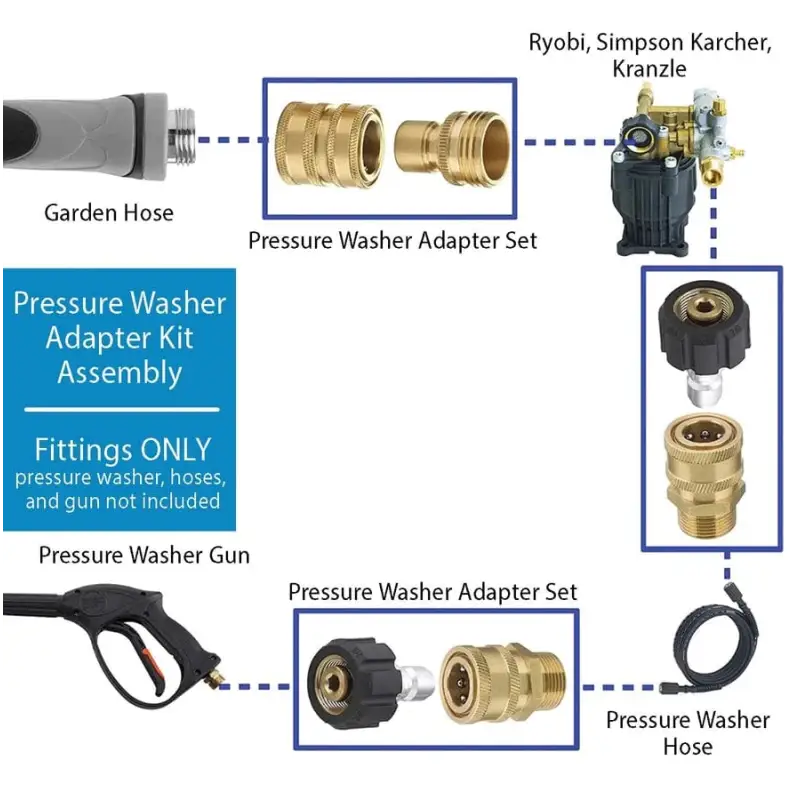 Ryobi, Simpson Karcher, Kranzle

Garden Hose

Pressure Washer Adapter Set

Pressure Washer Adapter Kit Assembly

Fittings ONLY
pressure washer, hoses, and gun not included

Pressure Washer Gun

Pressure Washer Adapter Set

Pressure Washer Hose